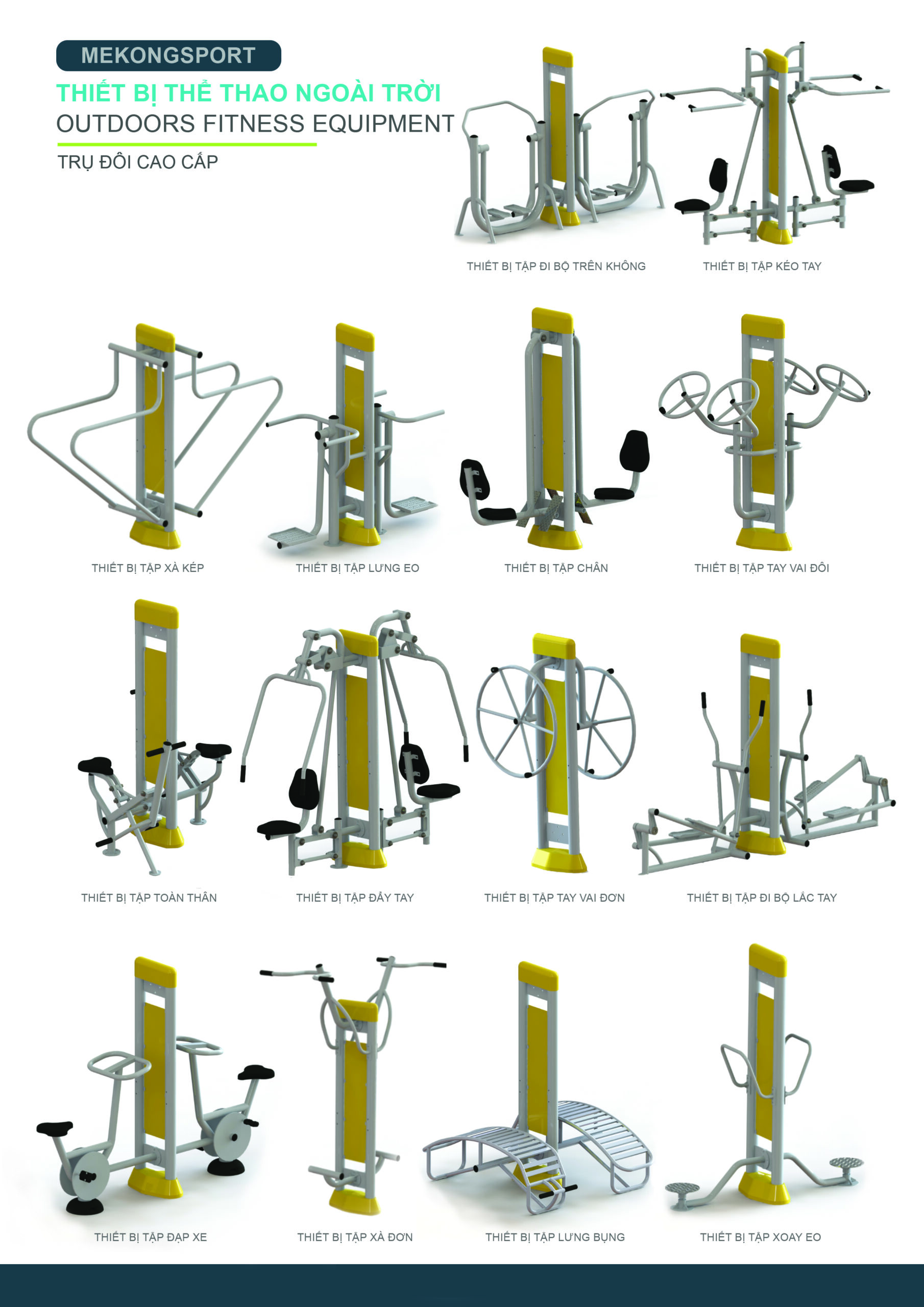 MEKONGSPORT

THIẾT BỊ THỂ THAO NGOÀI TRỜI
OUTDOORS FITNESS EQUIPMENT

TRỤ ĐÔI CAO CẤP

THIẾT BỊ TẬP ĐI BỘ TRÊN KHÔNG

THIẾT BỊ TẬP KÉO TAY

THIẾT BỊ TẬP XÀ KÉP

THIẾT BỊ TẬP LƯNG EO

THIẾT BỊ TẬP CHÂN

THIẾT BỊ TẬP TAY VAI ĐÔI

THIẾT BỊ TẬP TOÀN THÂN

THIẾT BỊ TẬP ĐẨY TAY

THIẾT BỊ TẬP TAY VAI ĐƠN

THIẾT BỊ TẬP ĐI BỘ LẮC TAY

THIẾT BỊ TẬP ĐẠP XE

THIẾT BỊ TẬP XÀ ĐƠN

THIẾT BỊ TẬP LƯNG BỤNG

THIẾT BỊ TẬP XOAY EO